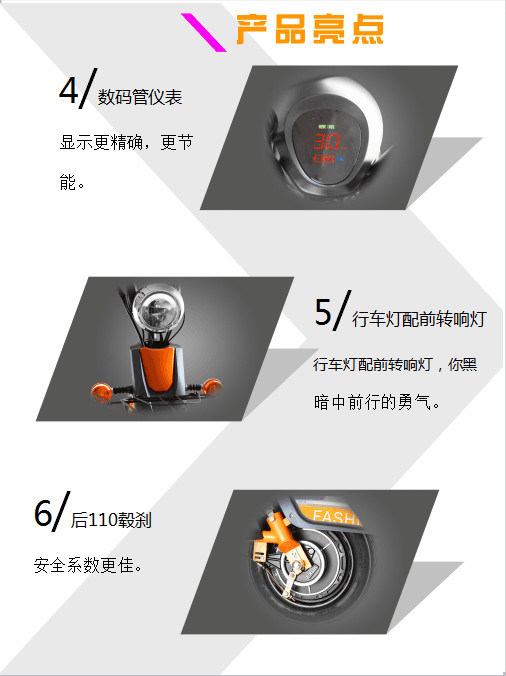 产品亮点

4/数码管仪表

显示更精确，更节能。

30

5/行车灯配前转响灯

行车灯配前转响灯，你黑暗中前行的勇气。

6/后110毂刹

安全系数更佳。

FASH