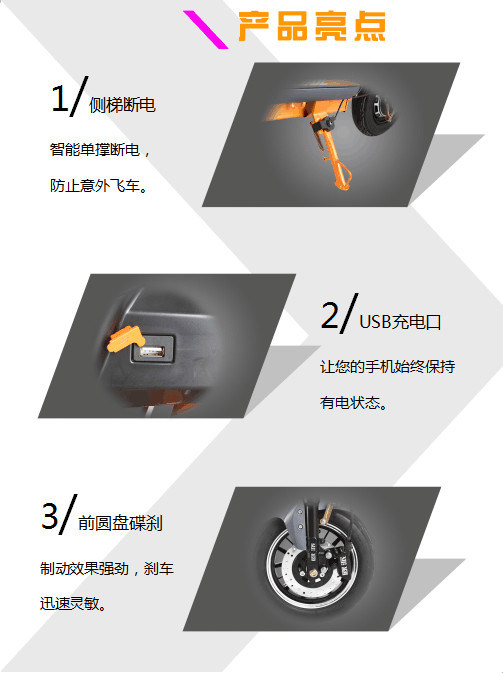 产品亮点

1/ 侧梯断电

智能单撑断电，

防止意外飞车。

2/ USB充电口

让您的手机始终保持

有电状态。

3/ 前圆盘碟刹

制动效果强劲，刹车

迅速灵敏。